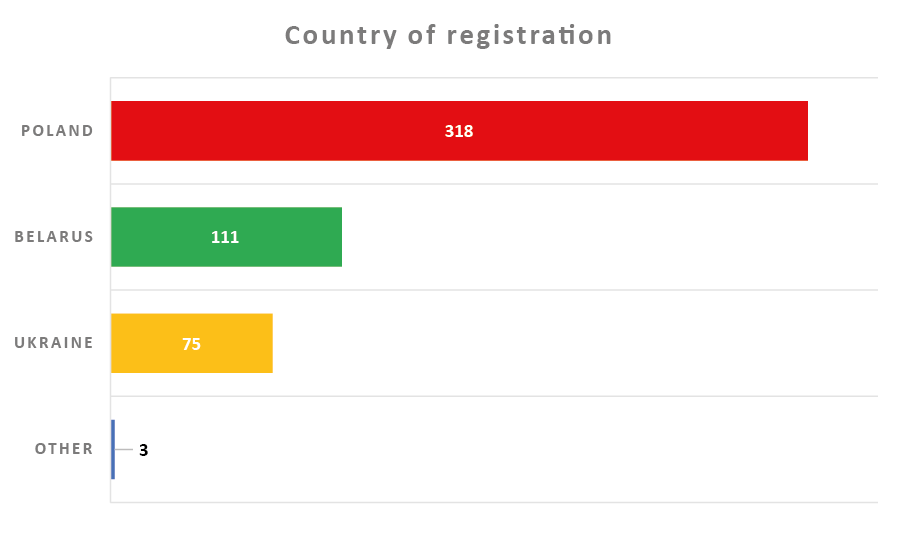 Country of registration

POLAND
318

BELARUS
111

UKRAINE
75

OTHER
3