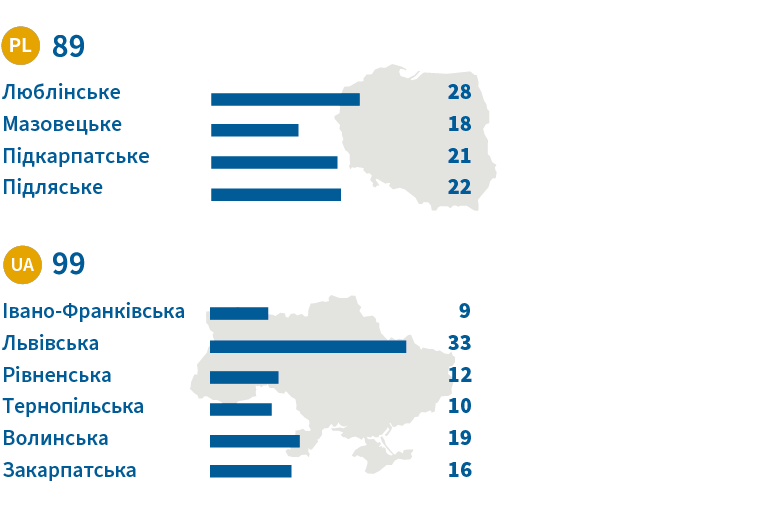 PL 89

Люблінське 28
Мазовецьке 18
Підкарпатське 21
Підляське 22

UA 99

Івано-Франківська 9
Львівська 33
Рівненська 12
Тернопільська 10
Волинська 19
Закарпатська 16